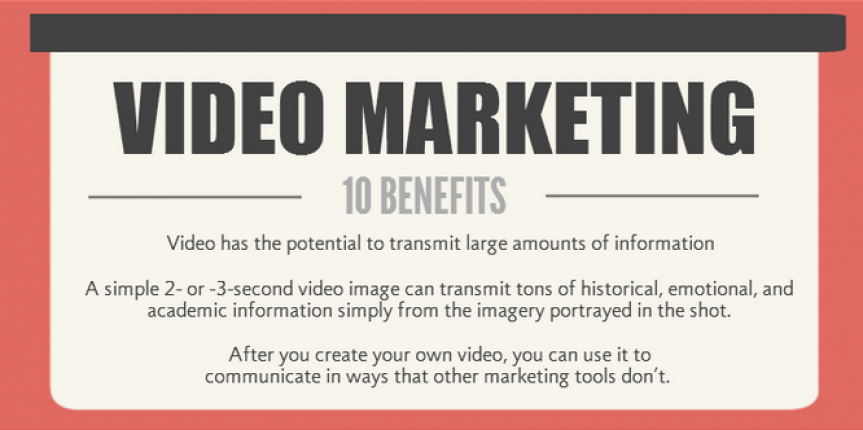 VIDEO MARKETING

10 BENEFITS

Video has the potential to transmit large amounts of information

A simple 2- or -3-second video image can transmit tons of historical, emotional, and academic information simply from the imagery portrayed in the shot.

After you create your own video, you can use it to communicate in ways that other marketing tools don't.